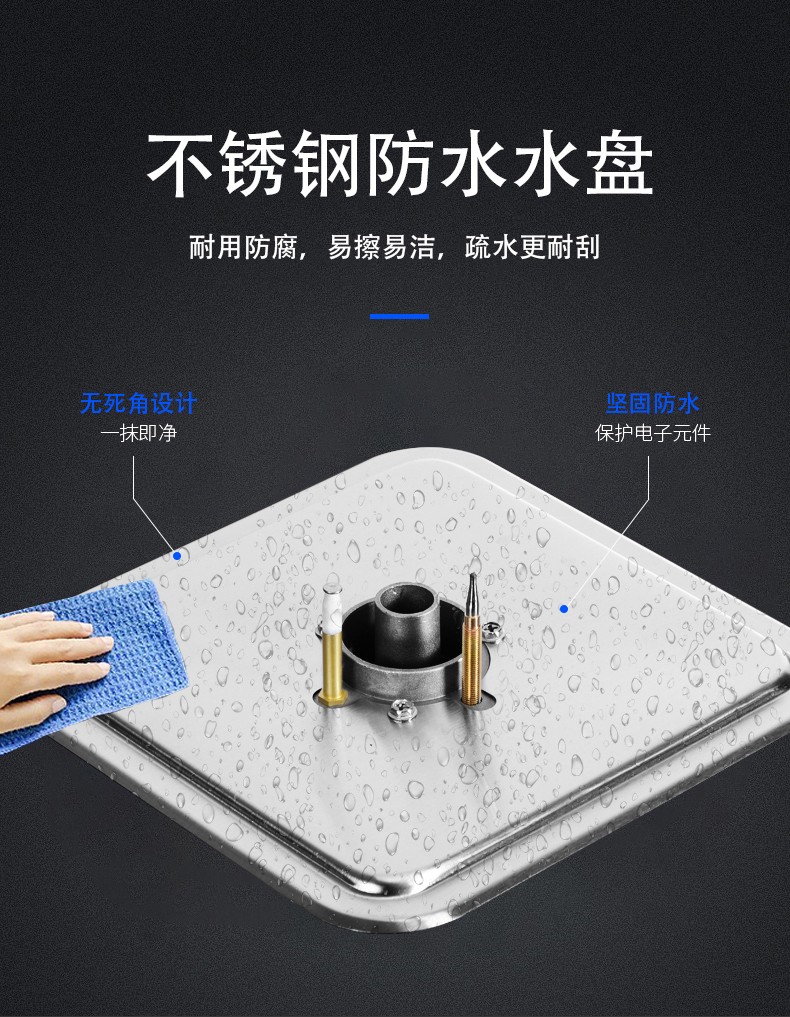 不锈钢防水水盘

耐用防腐，易擦易洁，疏水更耐刮

无死角设计
一抹即净

坚固防水
保护电子元件